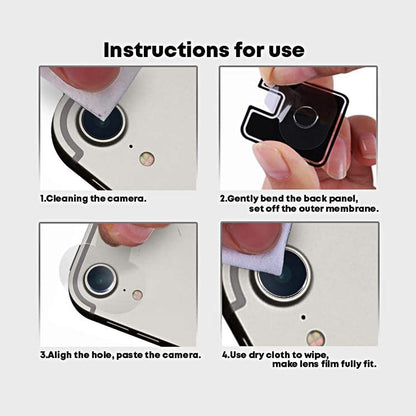 Instructions for use

1.Cleaning the camera.

2.Gently bend the back panel, set off the outer membrane.

3.Aligh the hole, paste the camera.

4.Use dry cloth to wipe, make lens film fully fit.