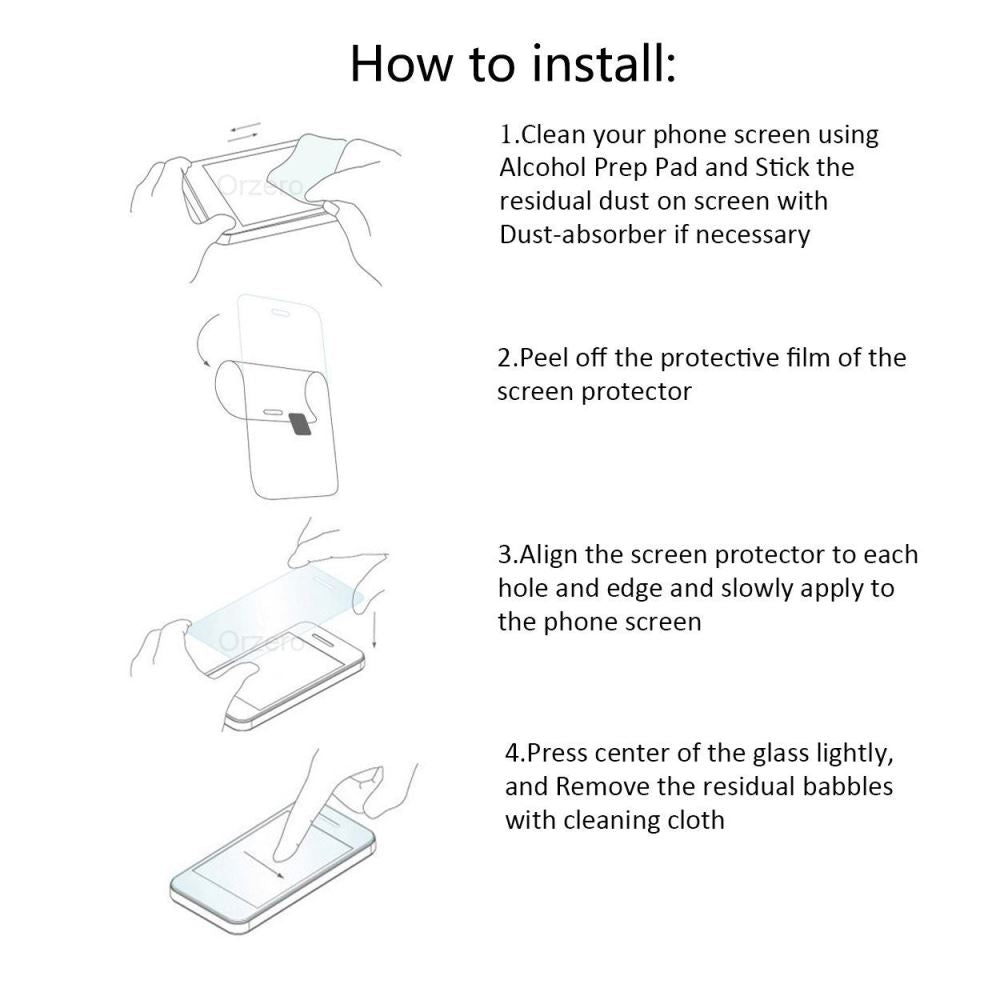 How to install:

Orzero

1.Clean your phone screen using Alcohol Prep Pad and Stick the residual dust on screen with Dust-absorber if necessary

2.Peel off the protective film of the screen protector

Orzero

3.Align the screen protector to each hole and edge and slowly apply to the phone screen

4.Press center of the glass lightly, and Remove the residual babbles with cleaning cloth