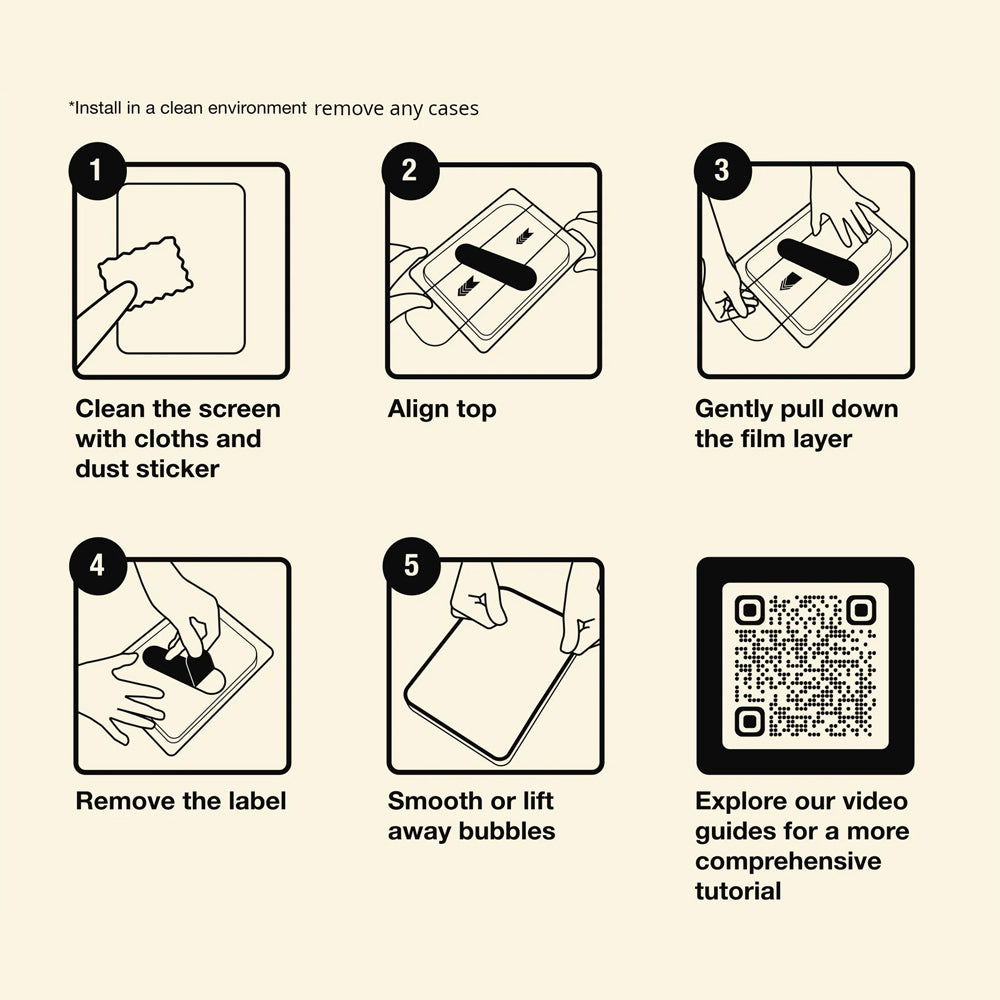 *Install in a clean environment remove any cases

1

Clean the screen with cloths and dust sticker

2

Align top

3

Gently pull down the film layer

4

Remove the label

5

Smooth or lift away bubbles

Explore our video guides for a more comprehensive tutorial