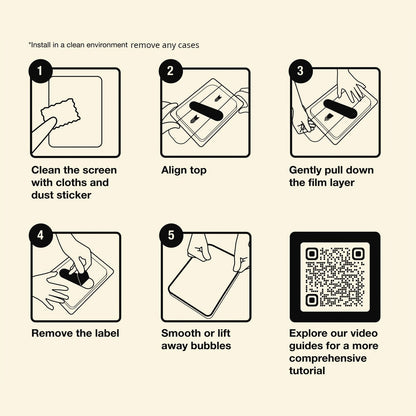 *Install in a clean environment remove any cases

1

Clean the screen with cloths and dust sticker

2

Align top

3

Gently pull down the film layer

4

Remove the label

5

Smooth or lift away bubbles

Explore our video guides for a more comprehensive tutorial