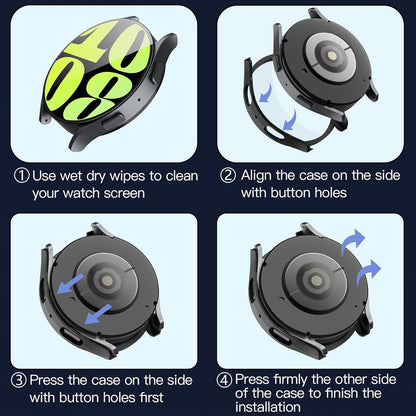 10
08

① Use wet dry wipes to clean your watch screen

② Align the case on the side with button holes

③ Press the case on the side with button holes first

④ Press firmly the other side of the case to finish the installation