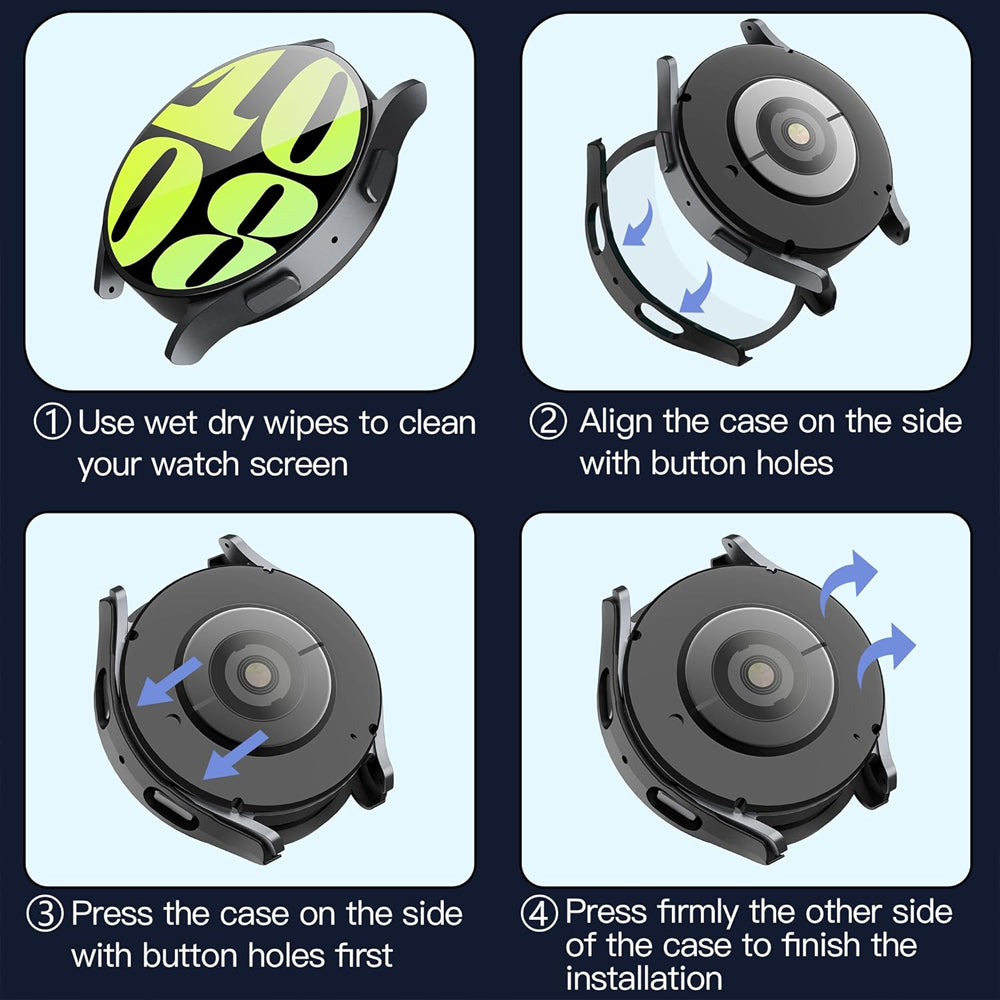 10
08

① Use wet dry wipes to clean your watch screen

② Align the case on the side with button holes

③ Press the case on the side with button holes first

④ Press firmly the other side of the case to finish the installation