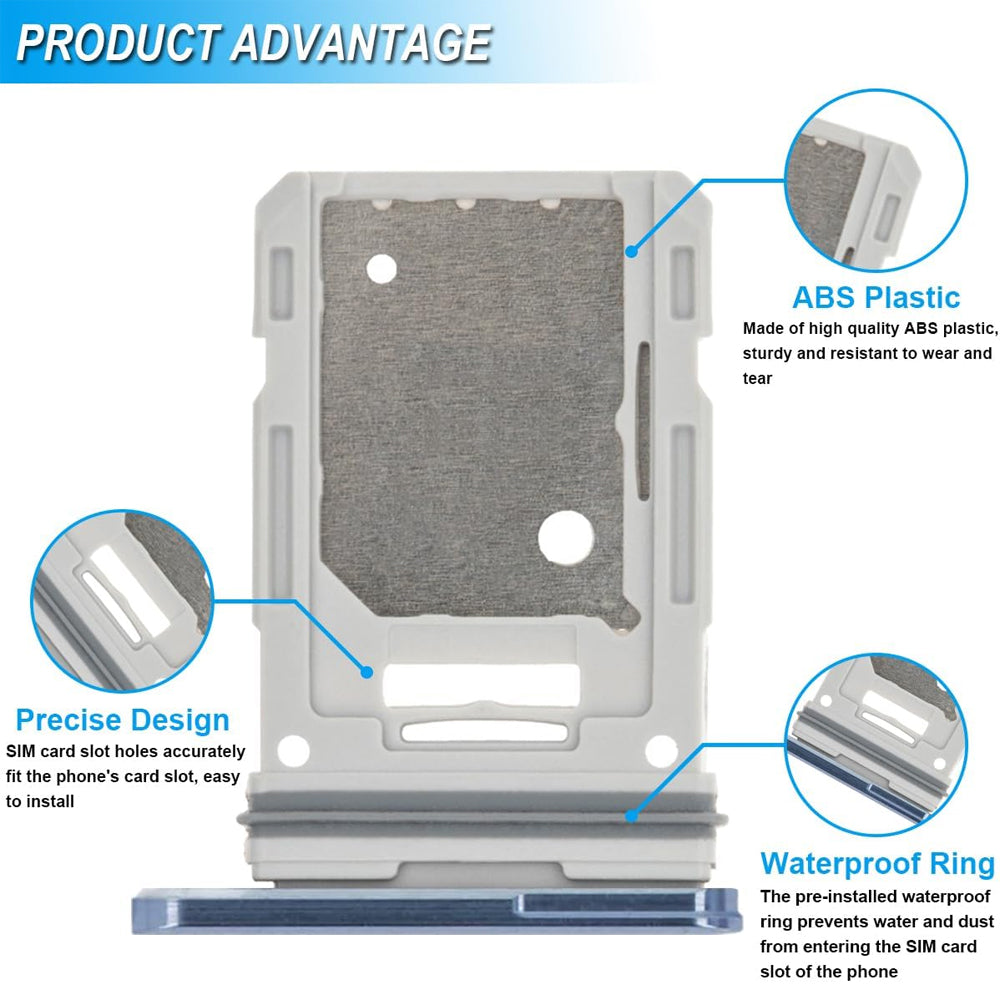 PRODUCT ADVANTAGE

ABS Plastic
Made of high quality ABS plastic, sturdy and resistant to wear and tear

Precise Design
SIM card slot holes accurately fit the phone's card slot, easy to install

Waterproof Ring
The pre-installed waterproof ring prevents water and dust from entering the SIM card slot of the phone