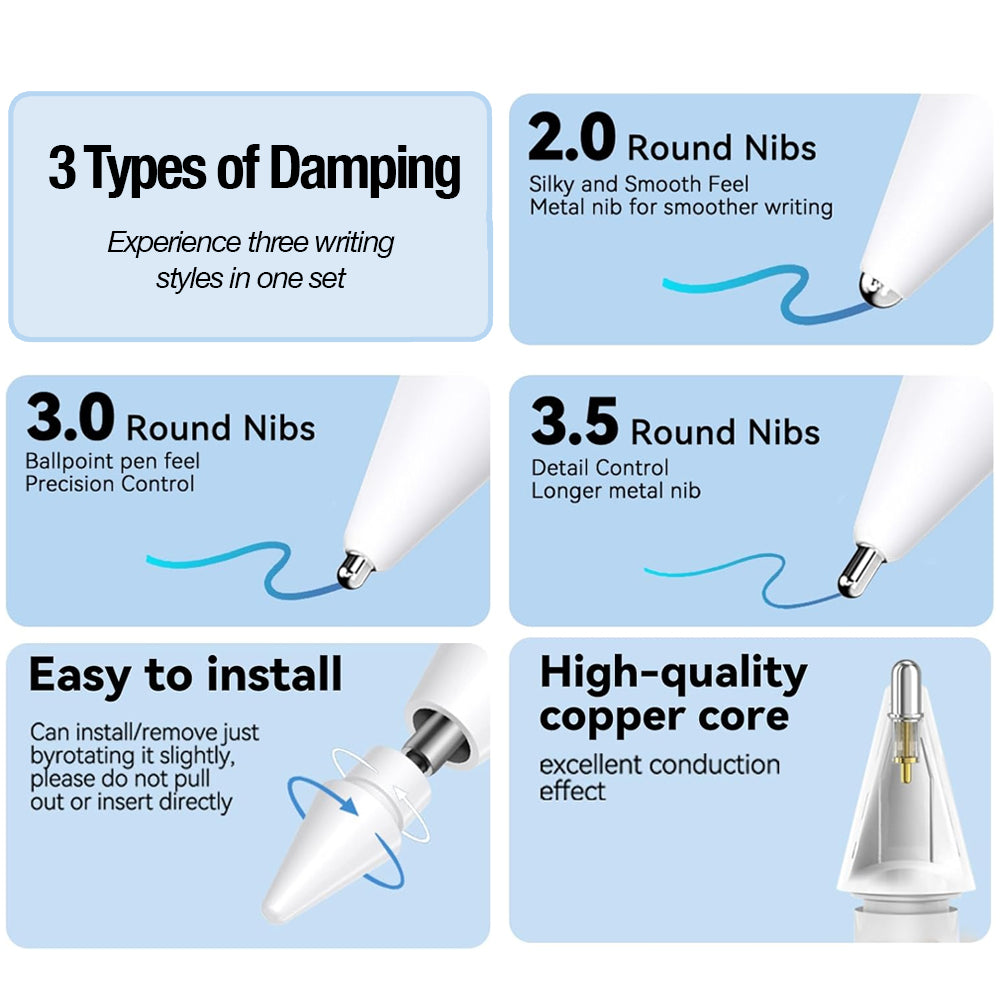 3 Types of Damping

Experience three writing styles in one set

2.0 Round Nibs
Silky and Smooth Feel
Metal nib for smoother writing

3.0 Round Nibs
Ballpoint pen feel
Precision Control

3.5 Round Nibs
Detail Control
Longer metal nib

Easy to install

Can install/remove just byrotating it slightly, please do not pull out or insert directly

High-quality copper core

excellent conduction effect