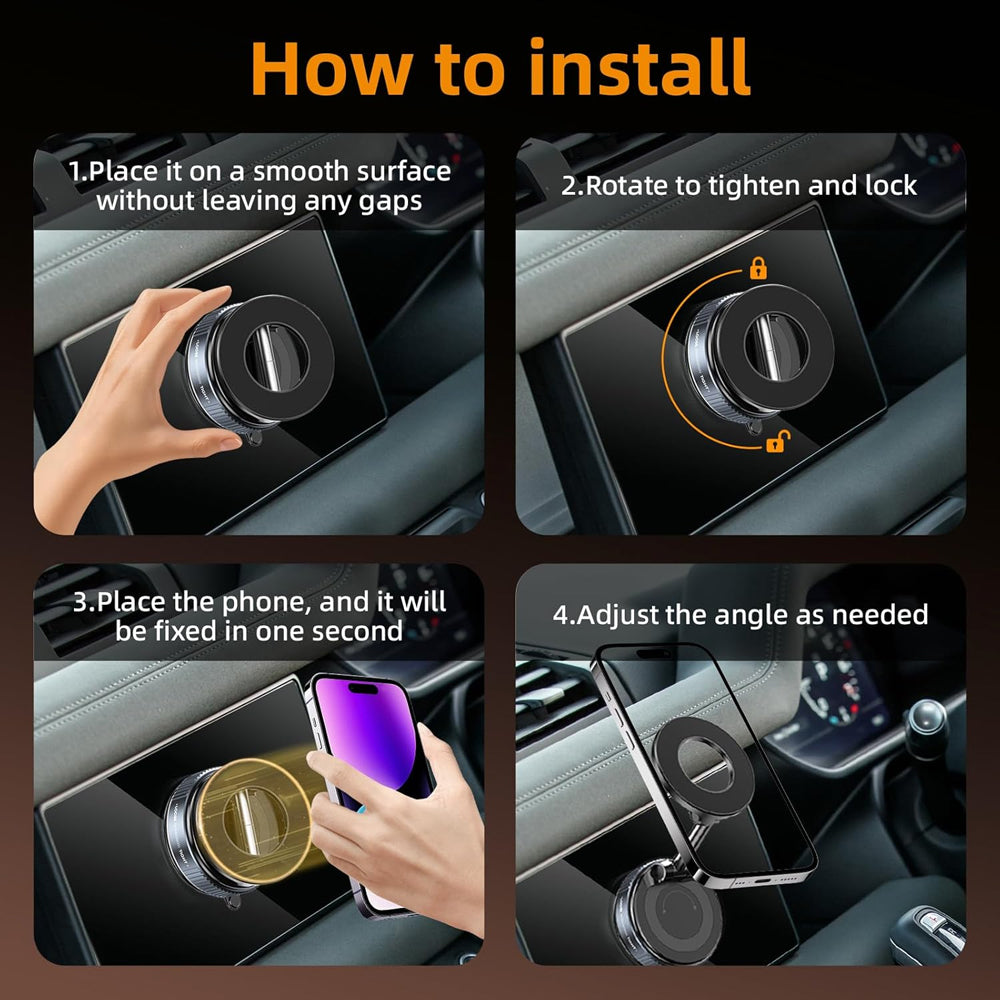 How to install

1.Place it on a smooth surface without leaving any gaps

2.Rotate to tighten and lock

3.Place the phone, and it will be fixed in one second

4.Adjust the angle as needed