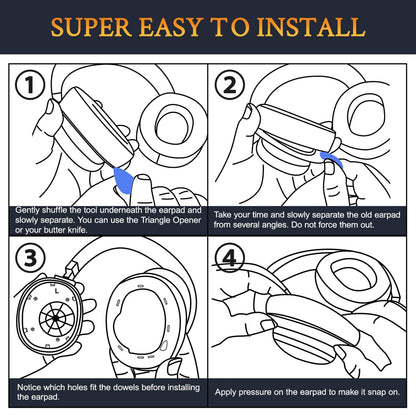 SUPER EASY TO INSTALL

1

Gently shuffle the tool underneath the earpad and slowly separate. You can use the Triangle Opener or your butter knife.

2

Take your time and slowly separate the old earpad from several angles. Do not force them out.

3

L

Notice which holes fit the dowels before installing the earpad.

4

Apply pressure on the earpad to make it snap on.