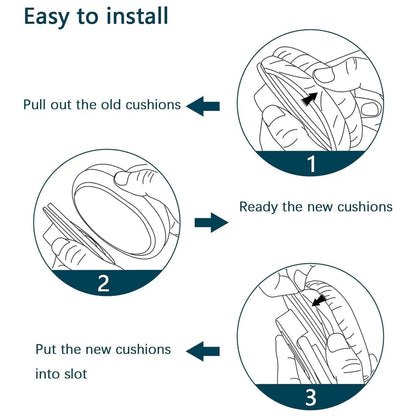 Easy to install

Pull out the old cushions

1

2

Ready the new cushions

Put the new cushions into slot

3