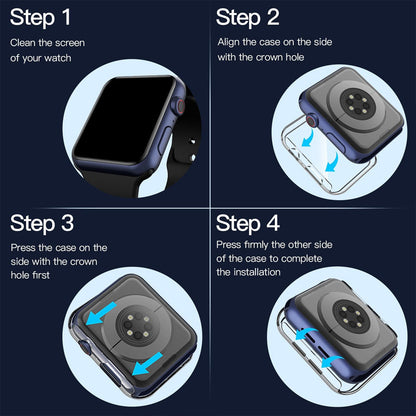 Step 1
Clean the screen of your watch

Step 2
Align the case on the side with the crown hole

Step 3
Press the case on the side with the crown hole first

Step 4
Press firmly the other side of the case to complete the installation