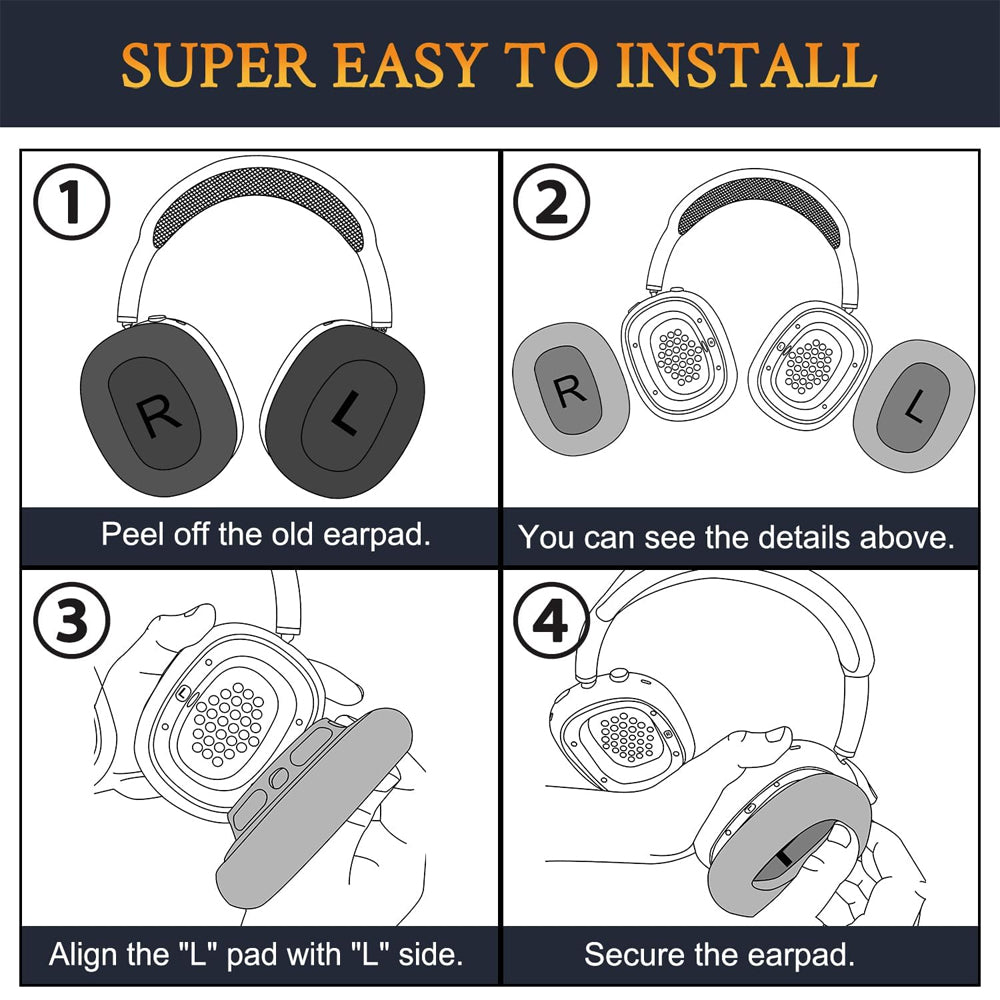 SUPER EASY TO INSTALL

1

R L

Peel off the old earpad.

2

R L

You can see the details above.

3

Align the "L" pad with "L" side.

4

Secure the earpad.