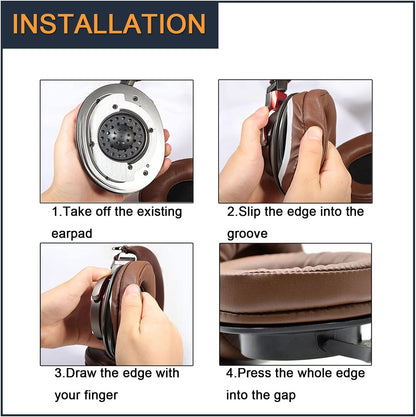 INSTALLATION

1.Take off the existing earpad

2.Slip the edge into the groove

3.Draw the edge with your finger

4.Press the whole edge into the gap