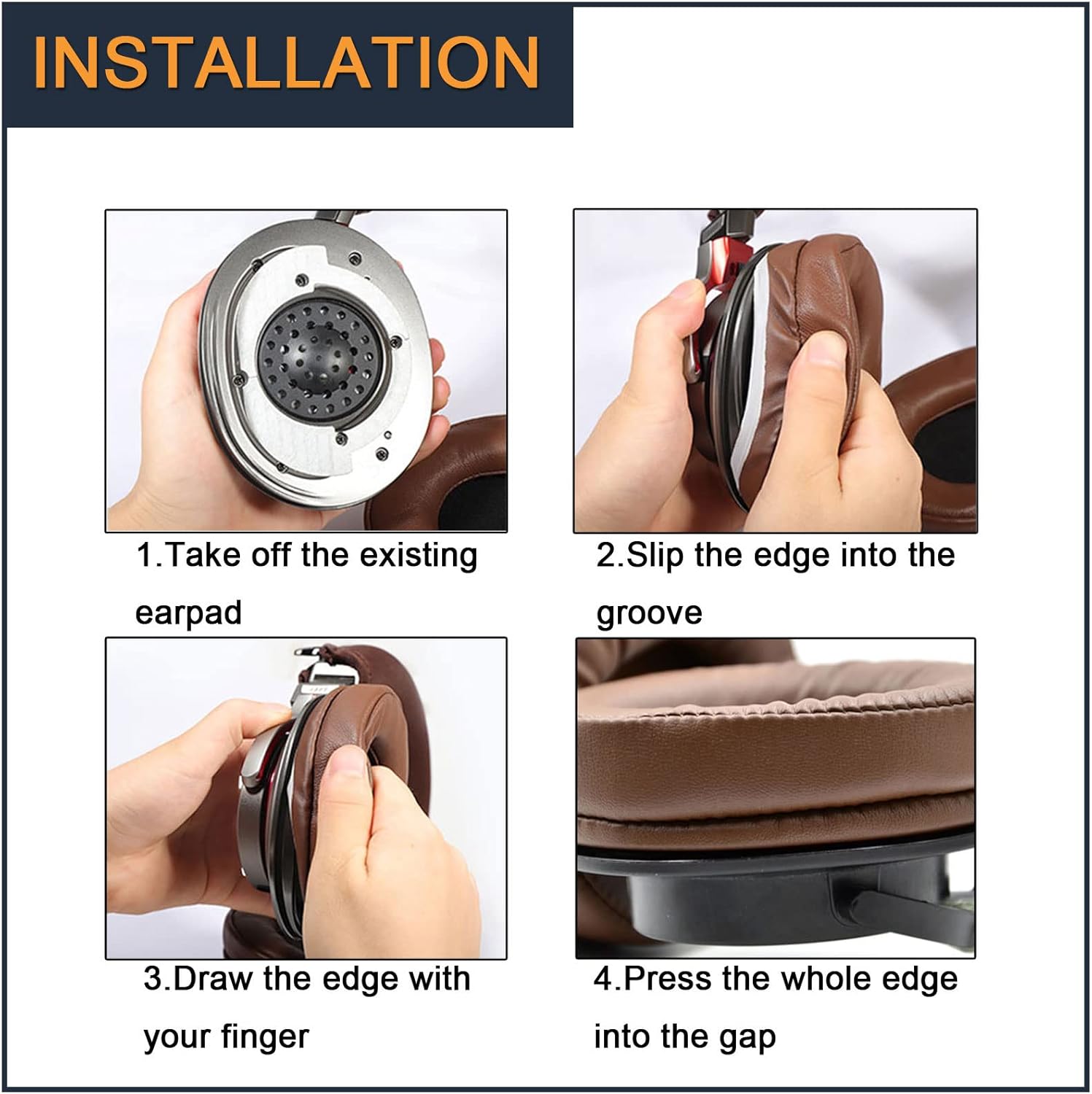 INSTALLATION

1.Take off the existing earpad

2.Slip the edge into the groove

3.Draw the edge with your finger

4.Press the whole edge into the gap