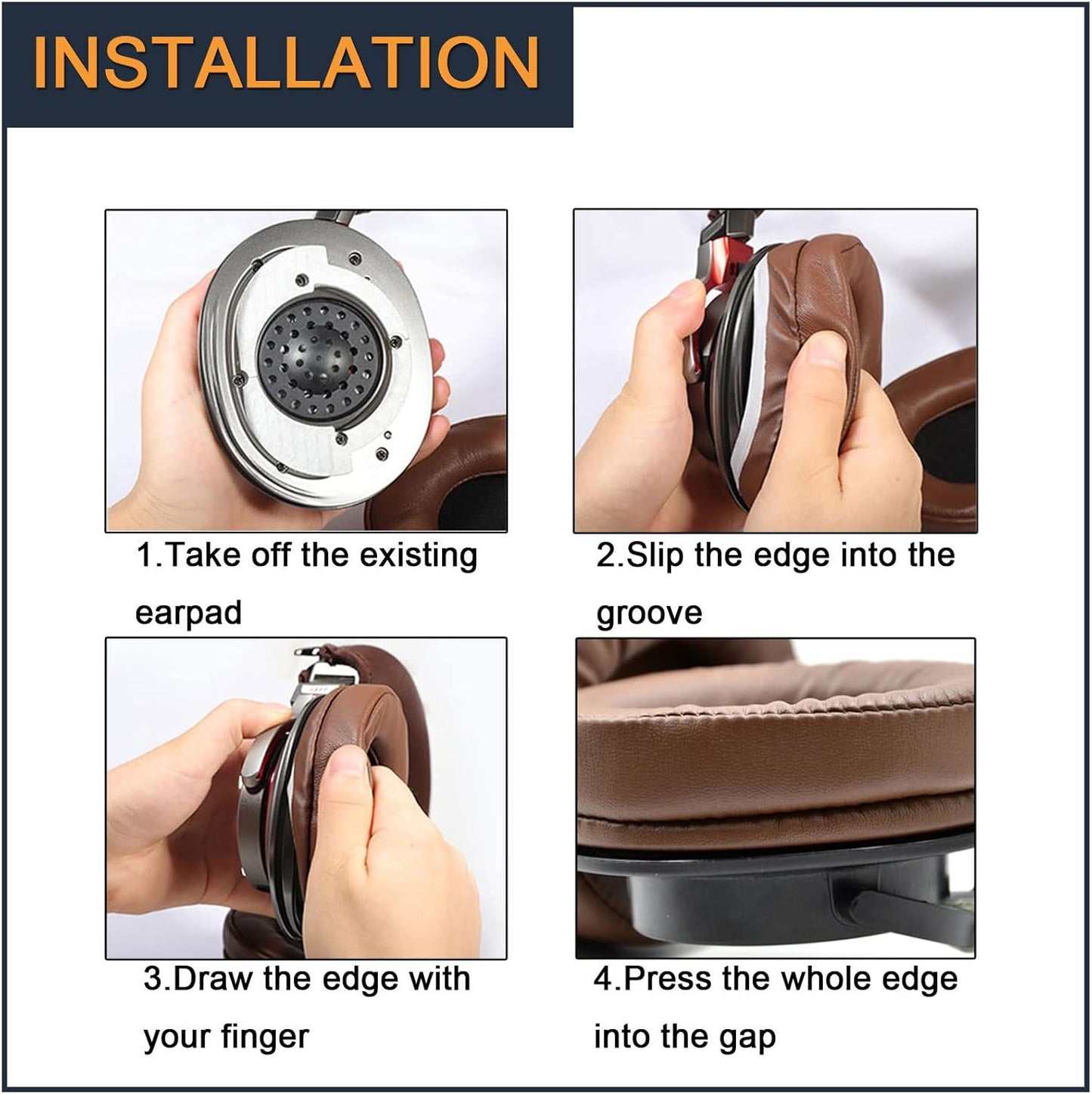 INSTALLATION

1.Take off the existing earpad

2.Slip the edge into the groove

3.Draw the edge with your finger

4.Press the whole edge into the gap