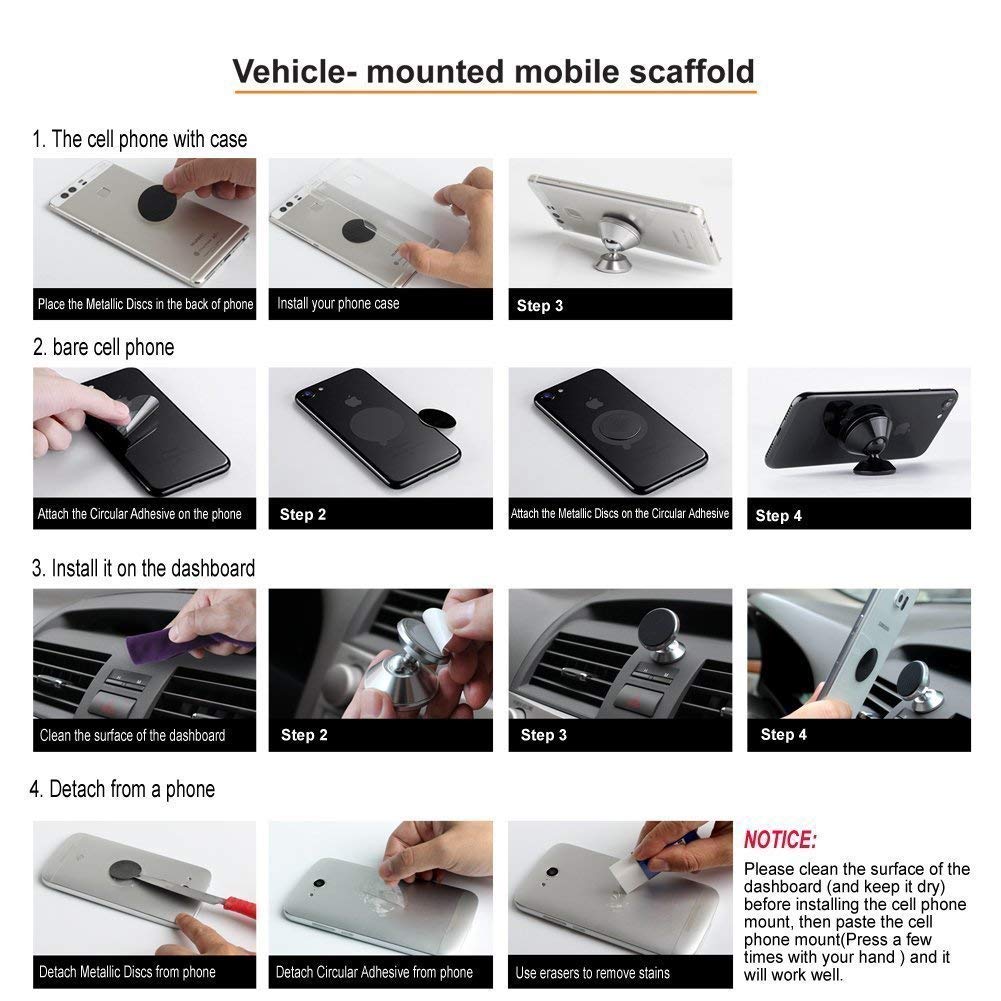 Vehicle- mounted mobile scaffold

1. The cell phone with case

Place the Metallic Discs in the back of phone

Install your phone case

Step 3

2. bare cell phone

Attach the Circular Adhesive on the phone

Step 2

Attach the Metallic Discs on the Circular Adhesive

Step 4

3. Install it on the dashboard

Clean the surface of the dashboard

Step 2

Step 3

Step 4

4. Detach from a phone

Detach Metallic Discs from phone

Detach Circular Adhesive from phone

Use erasers to remove stains

NOTICE:

Please clean the surface of the dashboard (and keep it dry) before installing the cell phone mount, then paste the cell phone mount(Press a few times with your hand ) and it will work well.