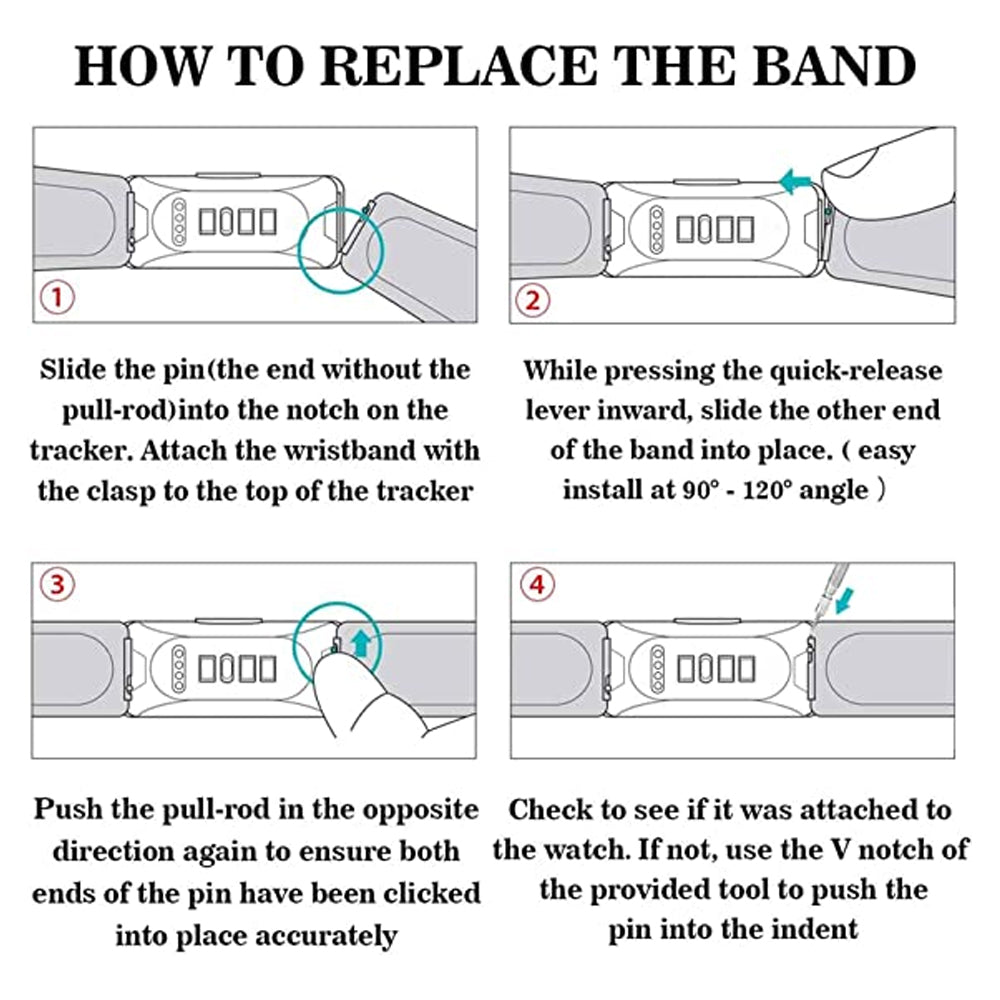 HOW TO REPLACE THE BAND

①

Slide the pin(the end without the pull-rod)into the notch on the tracker. Attach the wristband with the clasp to the top of the tracker

②

While pressing the quick-release lever inward, slide the other end of the band into place. ( easy install at 90° - 120° angle )

③

Push the pull-rod in the opposite direction again to ensure both ends of the pin have been clicked into place accurately

④

Check to see if it was attached to the watch. If not, use the V notch of the provided tool to push the pin into the indent