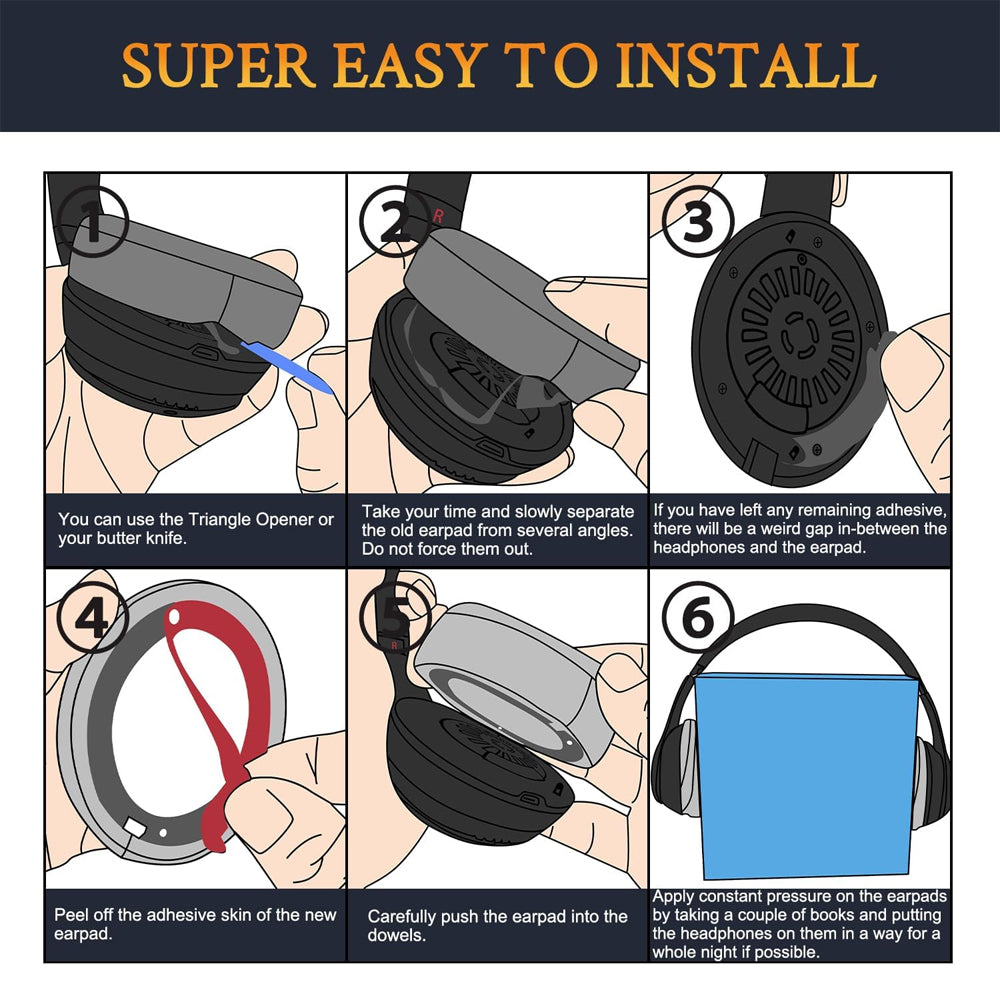 SUPER EASY TO INSTALL

1

You can use the Triangle Opener or your butter knife.

2

R

Take your time and slowly separate the old earpad from several angles. Do not force them out.

3

If you have left any remaining adhesive, there will be a weird gap in-between the headphones and the earpad.

4

Peel off the adhesive skin of the new earpad.

5

R

Carefully push the earpad into the dowels.

6

Apply constant pressure on the earpads by taking a couple of books and putting the headphones on them in a way for a whole night if possible.