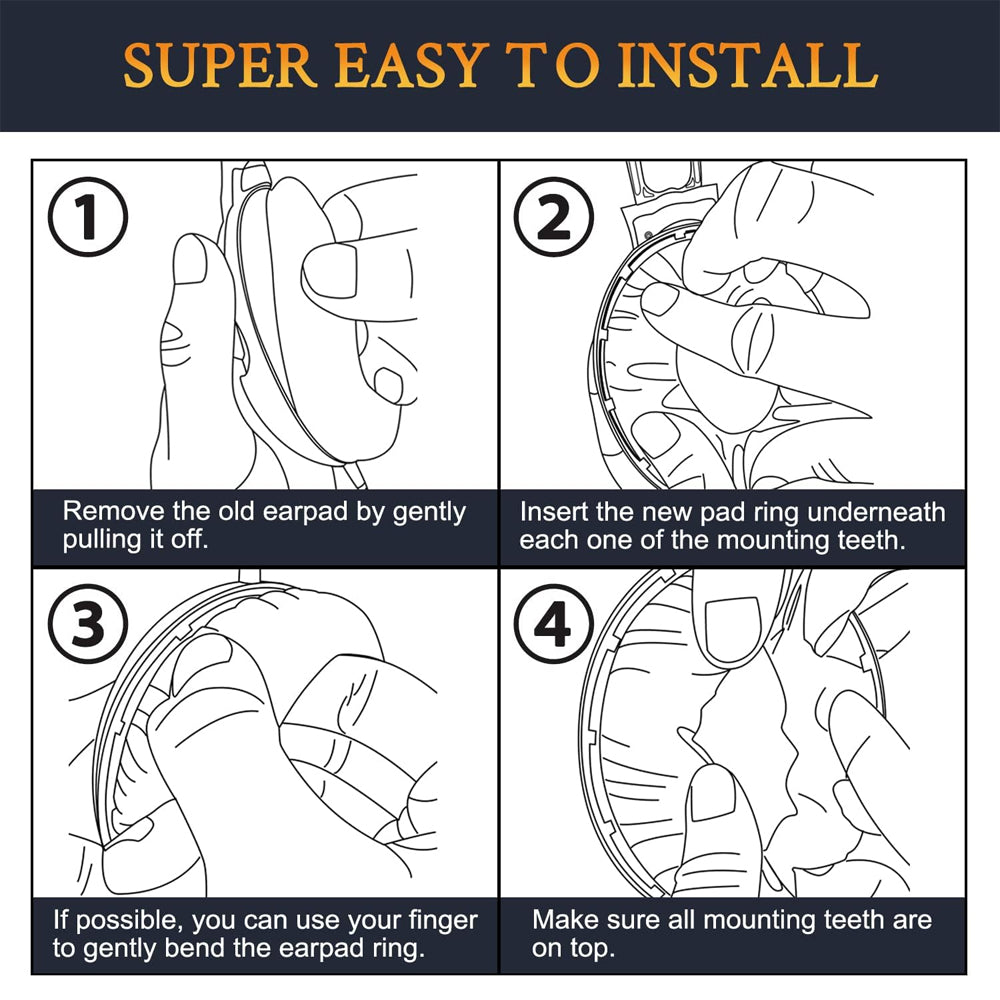 SUPER EASY TO INSTALL

1

Remove the old earpad by gently pulling it off.

2

Insert the new pad ring underneath each one of the mounting teeth.

3

If possible, you can use your finger to gently bend the earpad ring.

4

Make sure all mounting teeth are on top.