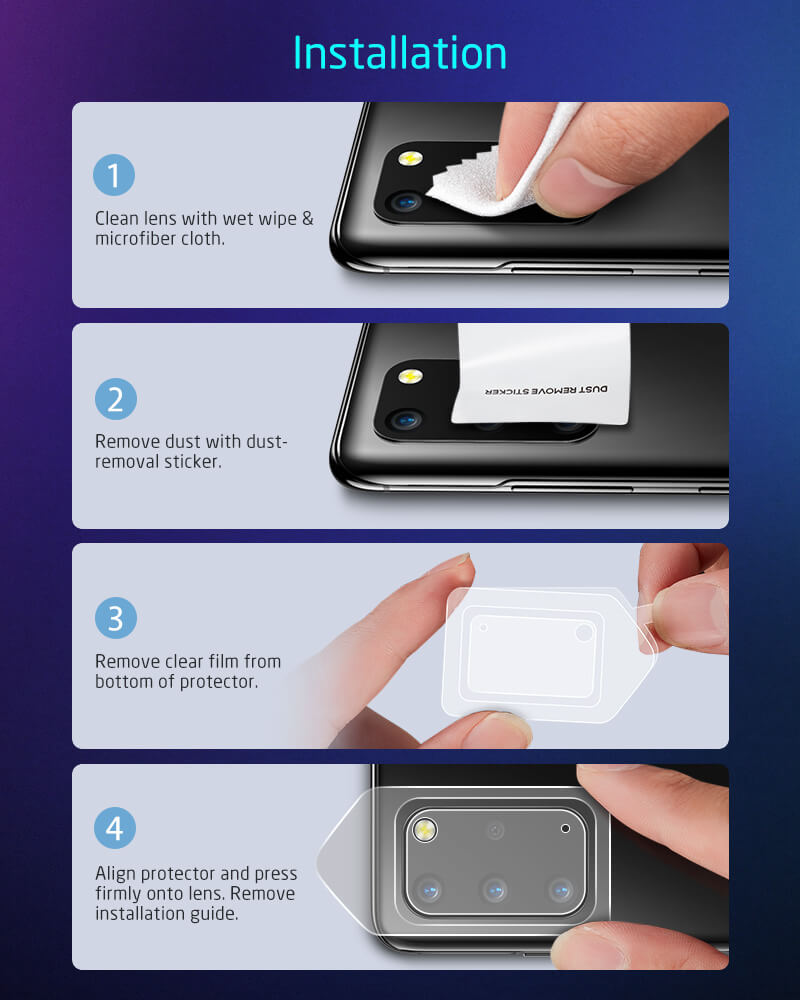 Installation

1
Clean lens with wet wipe & microfiber cloth.

2
Remove dust with dust-removal sticker.

DUST REMOVE STICKER

3
Remove clear film from bottom of protector.

4
Align protector and press firmly onto lens. Remove installation guide.