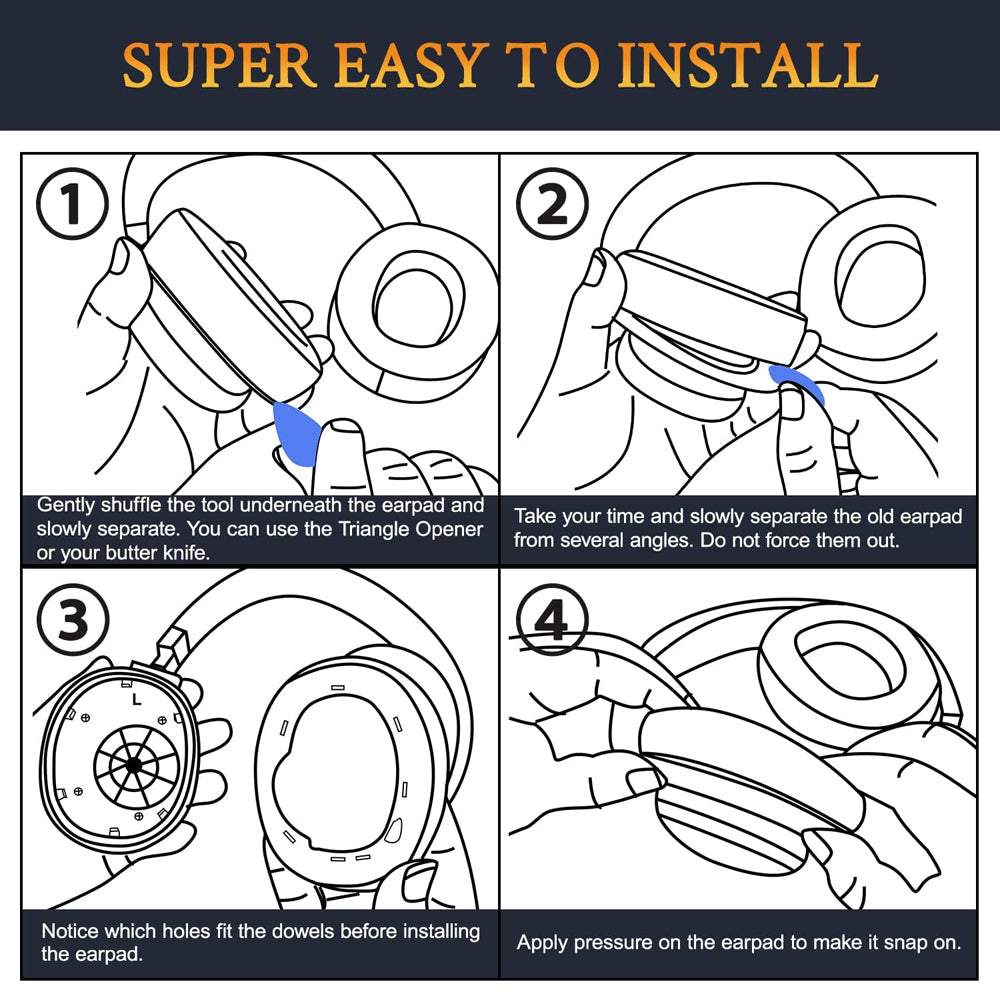 SUPER EASY TO INSTALL

1

Gently shuffle the tool underneath the earpad and slowly separate. You can use the Triangle Opener or your butter knife.

2

Take your time and slowly separate the old earpad from several angles. Do not force them out.

3

L

Notice which holes fit the dowels before installing the earpad.

4

Apply pressure on the earpad to make it snap on.